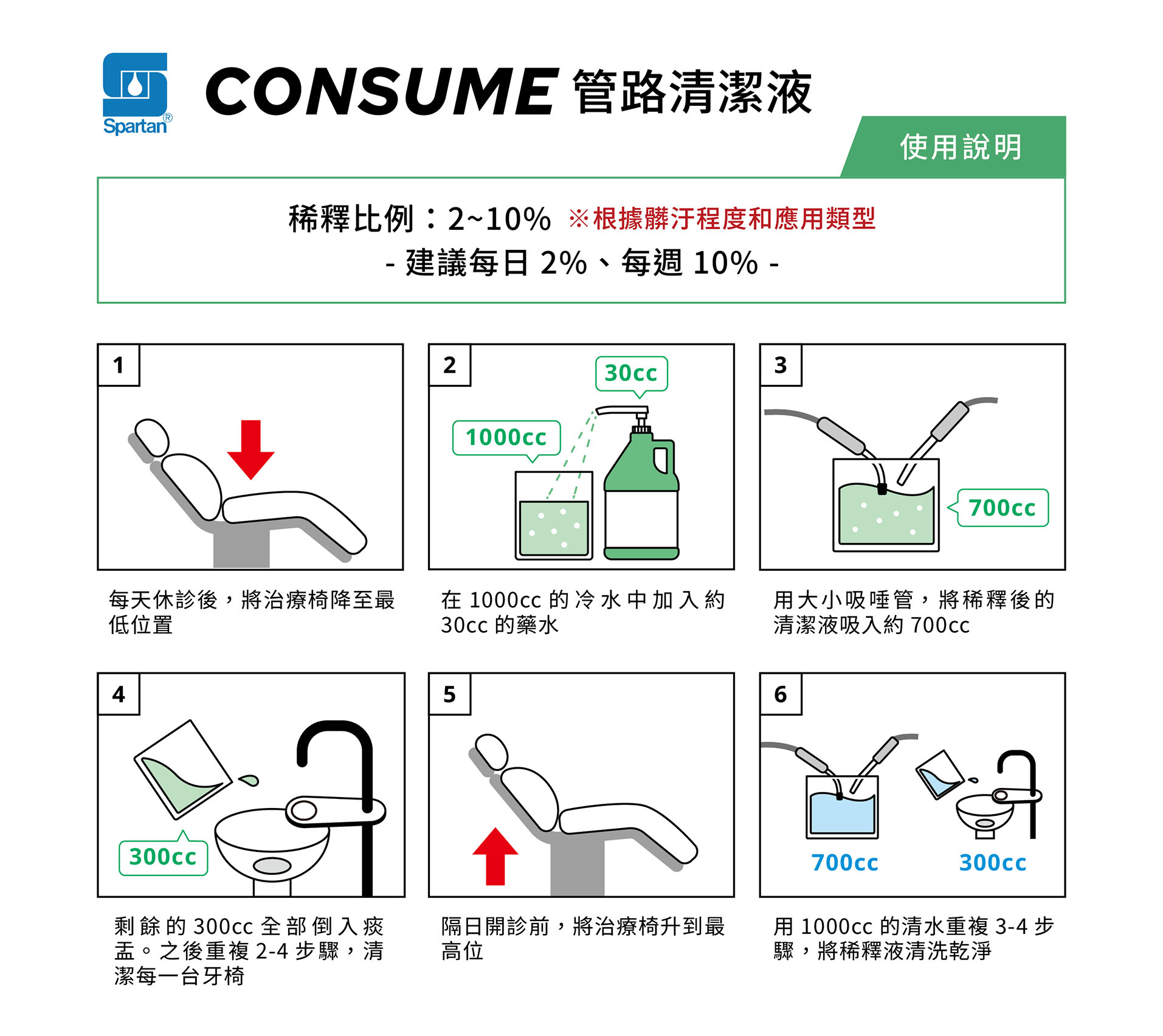 Spartan®

CONSUME 管路清潔液

使用說明

稀釋比例：2~10% ※根據髒汙程度和應用類型
- 建議每日 2%、每週 10% -

1

每天休診後，將治療椅降至最低位置

2

30cc

1000cc

在 1000cc 的冷水中加入約 30cc 的藥水

3

700cc

用大小吸唾管，將稀釋後的清潔液吸入約 700cc

4

300cc

剩餘的 300cc 全部倒入痰盂。之後重複 2-4 步驟，清潔每一台牙椅

5

隔日開診前，將治療椅升到最高位

6

700cc

300cc

用 1000cc 的清水重複 3-4 步驟，將稀釋液清洗乾淨